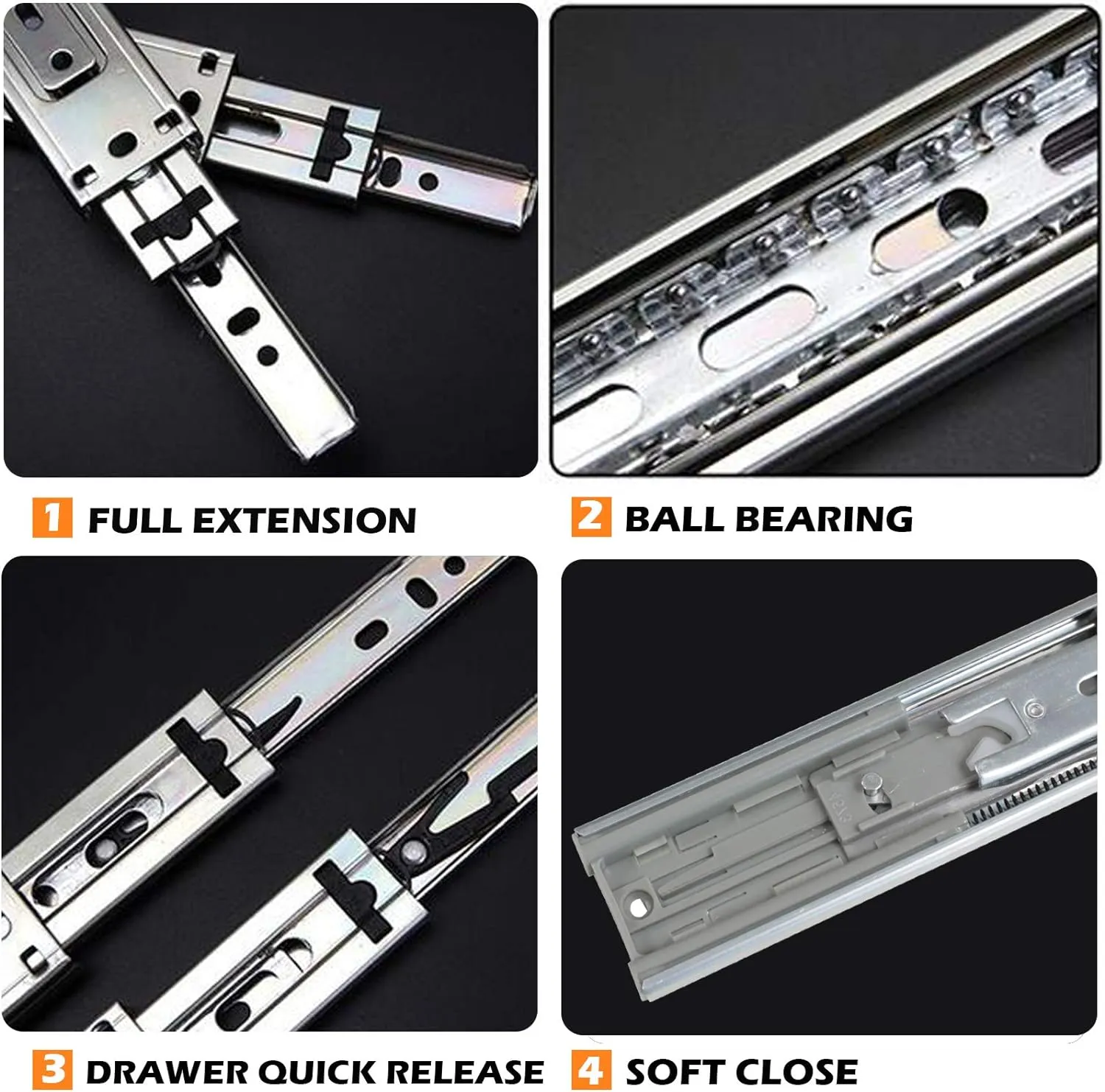 1 FULL EXTENSION

2 BALL BEARING

3 DRAWER QUICK RELEASE

4 SOFT CLOSE